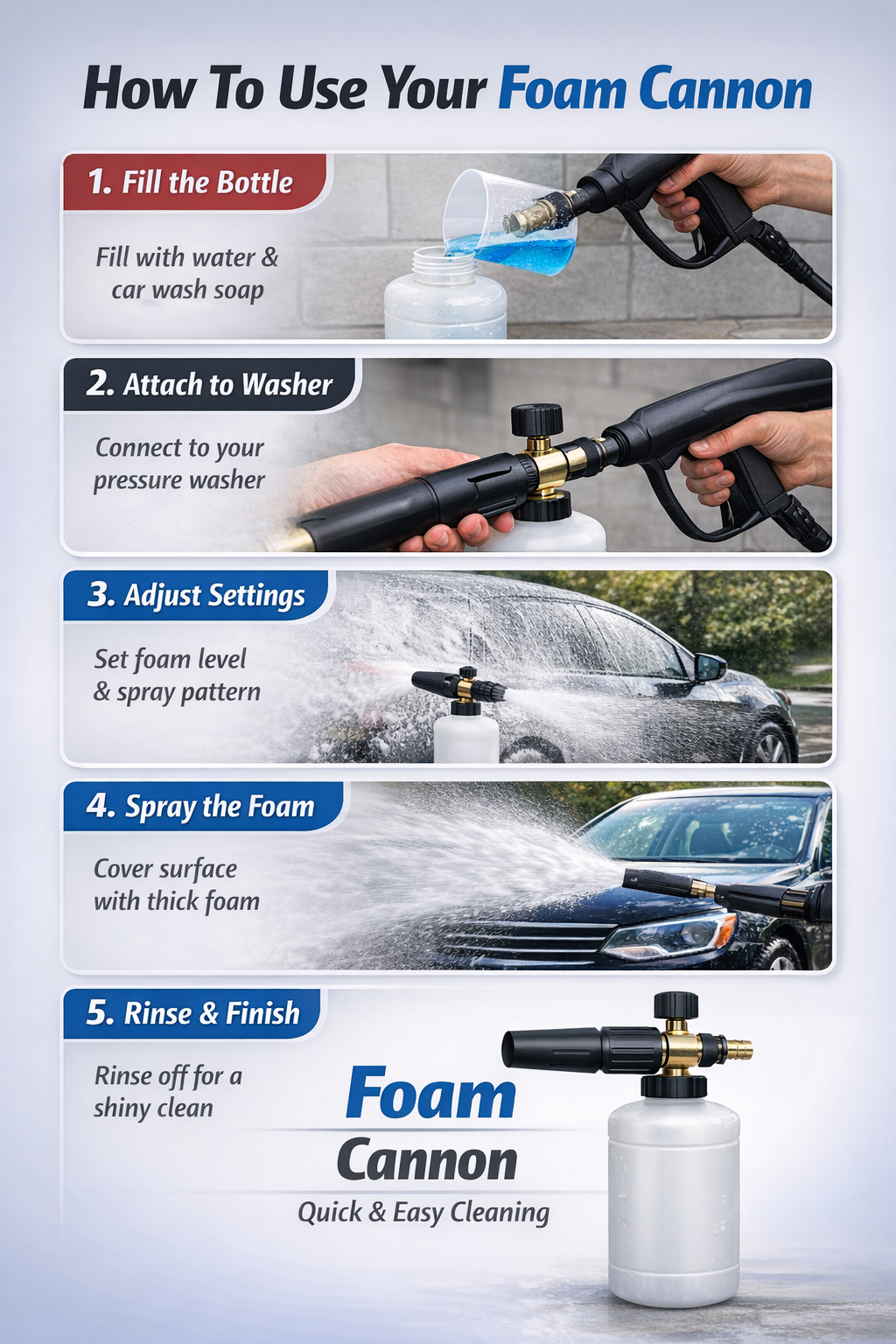 How To Use Your Foam Cannon

1. Fill the Bottle

Fill with water & car wash soap

2. Attach to Washer

Connect to your pressure washer

3. Adjust Settings

Set foam level & spray pattern

4. Spray the Foam

Cover surface with thick foam

5. Rinse & Finish

Rinse off for a shiny clean

Foam Cannon

Quick & Easy Cleaning